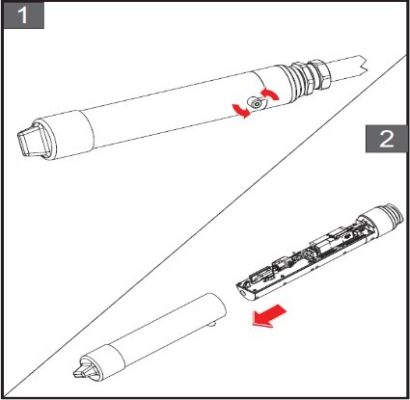 1

2